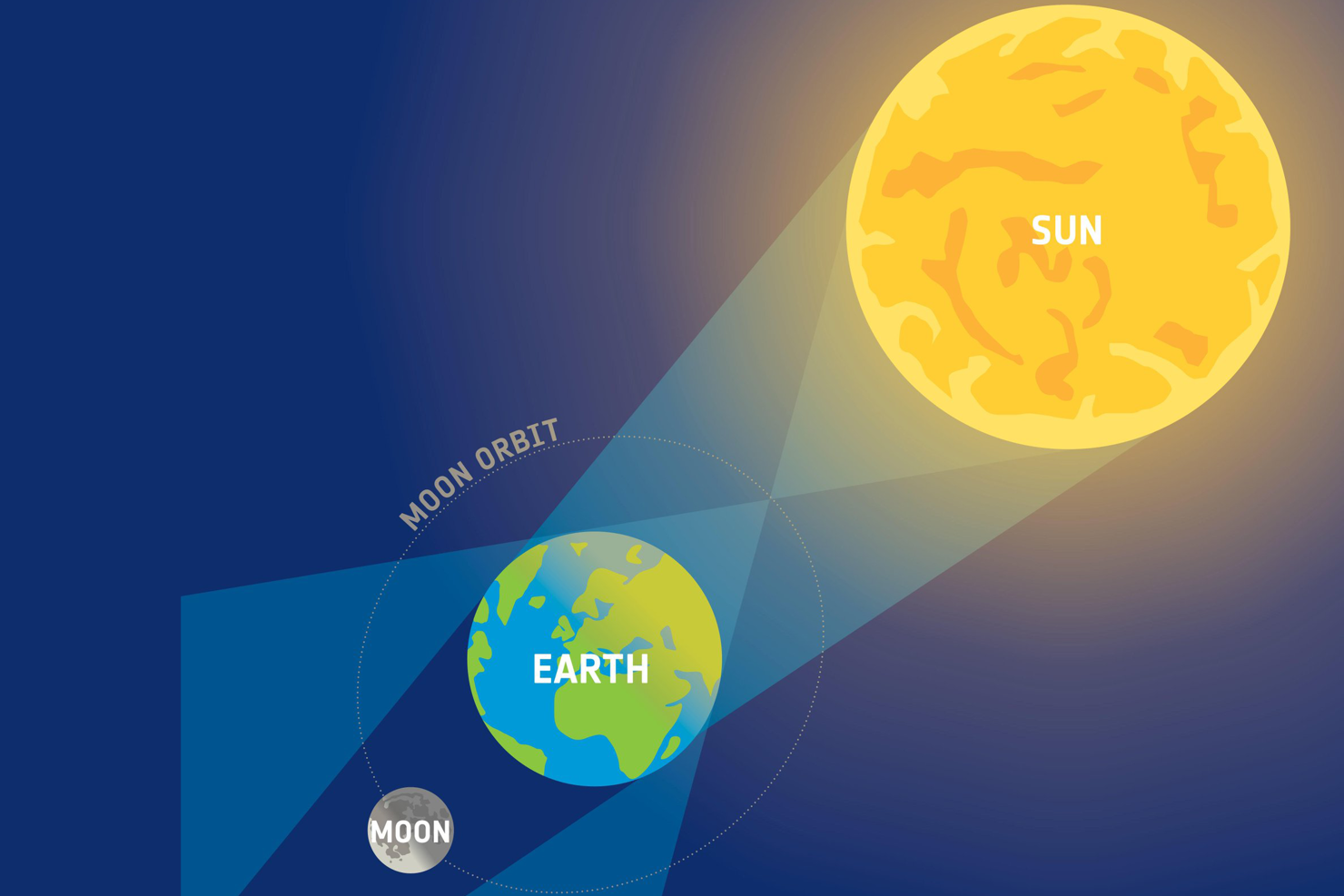 SUN

MOON ORBIT

EARTH

MOON