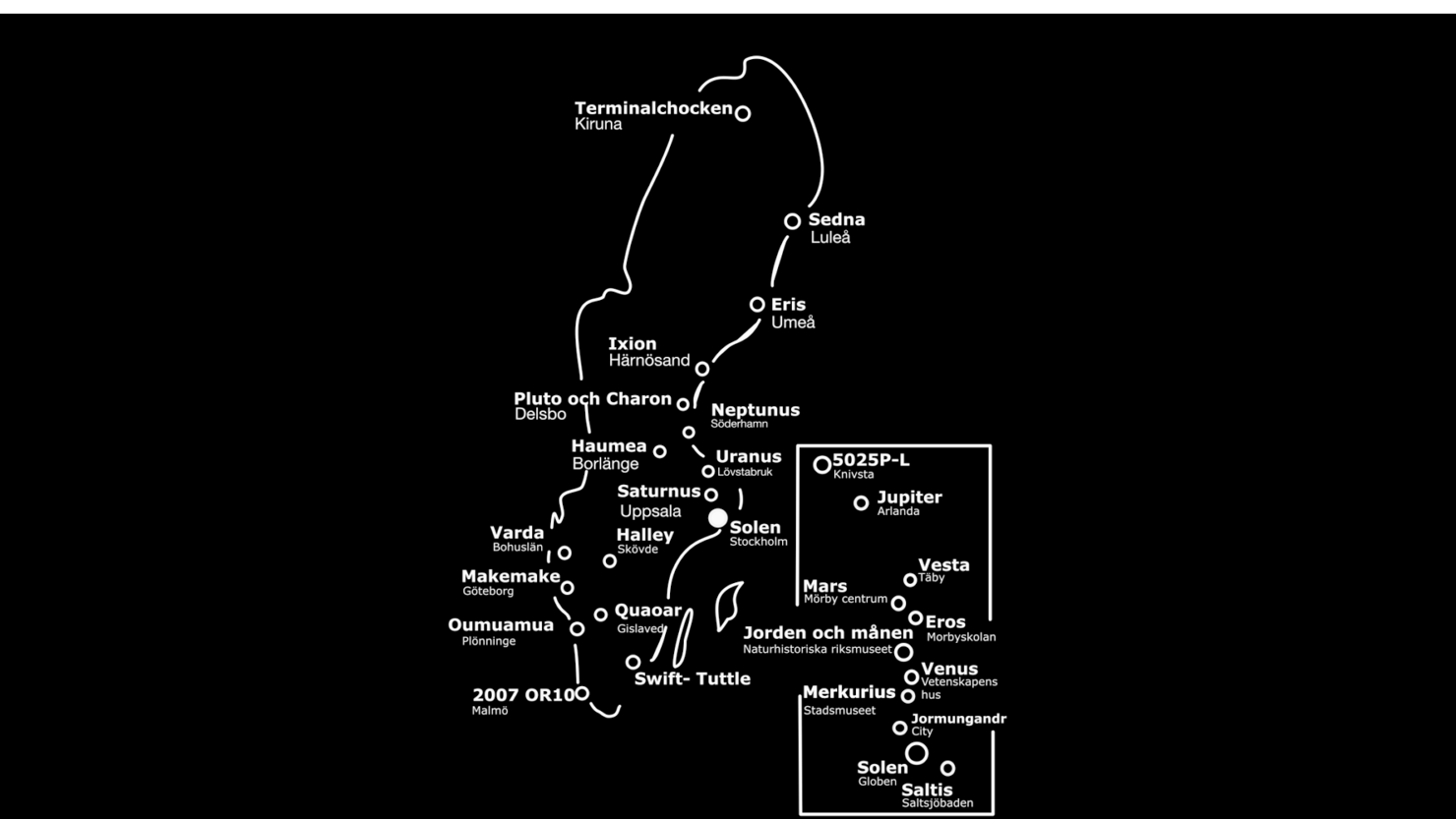 Terminalchocken
Kiruna

Sedna
Luleå

Eris
Umeå

Ixion
Härnösand

Pluto och Charon
Delsbo

Neptunus
Söderhamn

Haumea
Borlänge

Uranus
Lövstabruk

Saturnus
Uppsala

Solen
Stockholm

Varda
Bohuslän

Halley
Skövde

Makemake
Göteborg

Quaoar
Gislaved

Oumuamua
Plönninge

Swift- Tuttle

2007 OR10
Malmö

5025P-L
Knivsta

Jupiter
Arlanda

Vesta
Täby

Mars
Mörby centrum

Eros
Morbyskolan

Jorden och månen
Naturhistoriska riksmuseet

Venus
Vetenskapens hus

Merkurius
Stadsmuseet

Jormungandr
City

Solen
Globen

Saltis
Saltsjöbaden